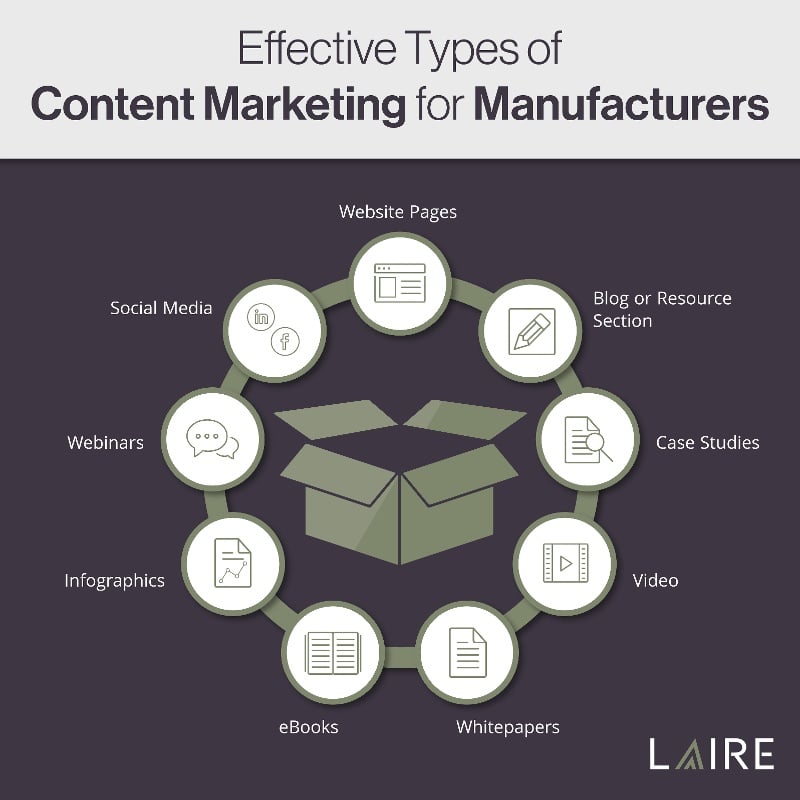 Effective Types of
Content Marketing for Manufacturers

Website Pages

Blog or Resource Section

Case Studies

Video

Whitepapers

eBooks

Infographics

Webinars

Social Media

in

f

LAIRE